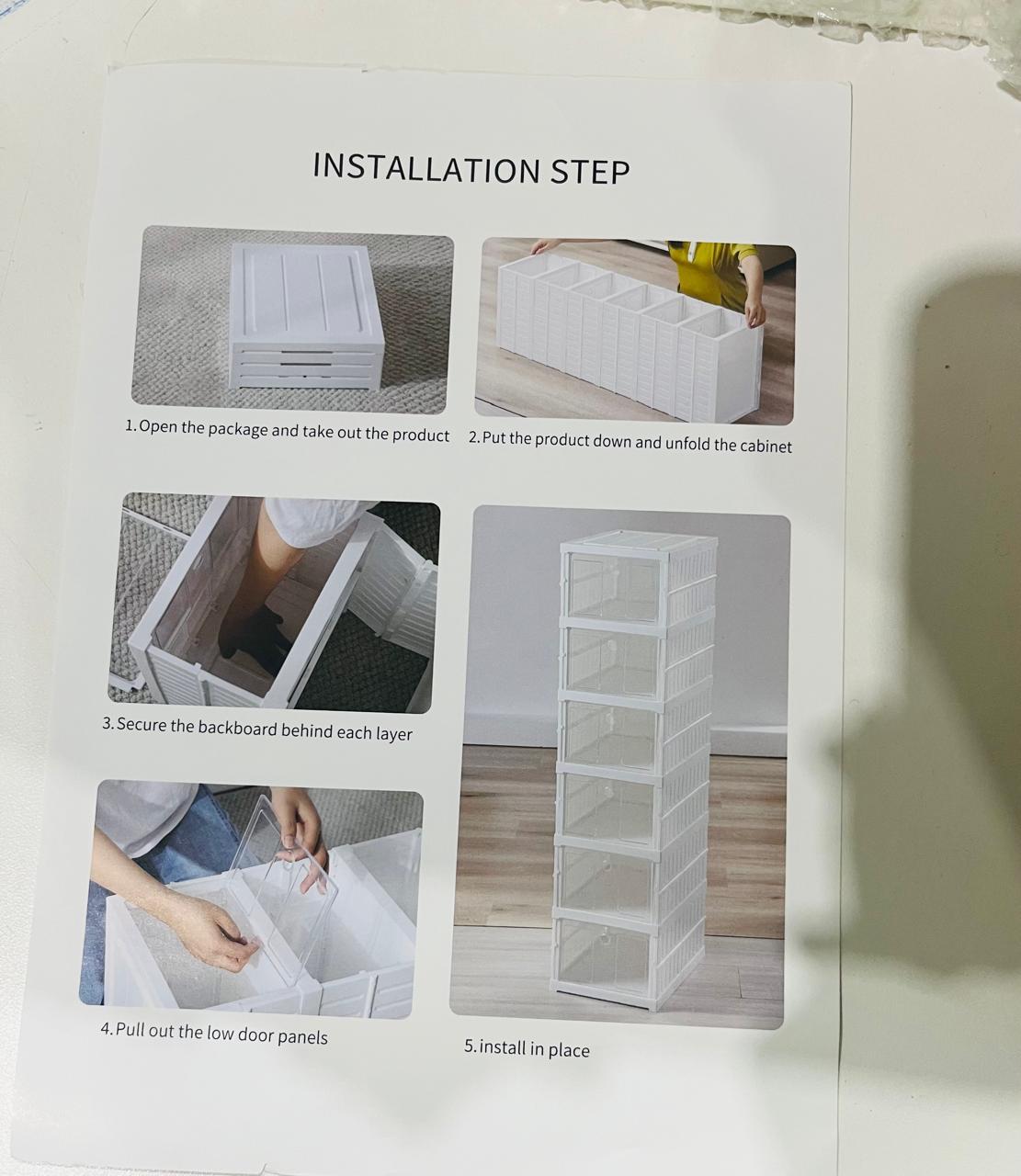 INSTALLATION STEP

1.Open the package and take out the product

2.Put the product down and unfold the cabinet

3.Secure the backboard behind each layer

4.Pull out the low door panels

5.install in place